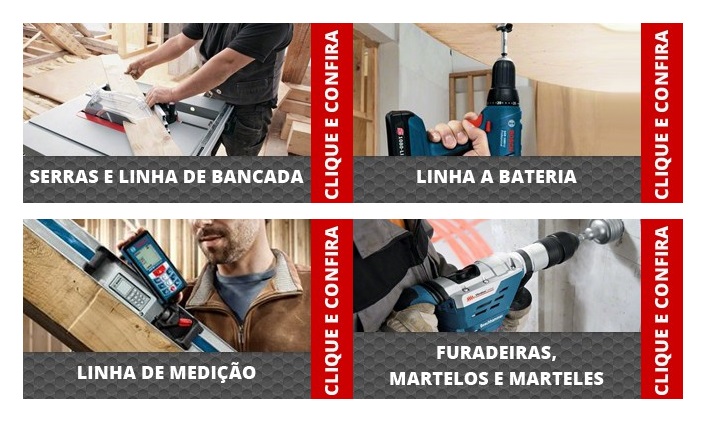 SERRAS E LINHA DE BANCADA

CLIQUE E CONFIRA

LINHA A BATERIA

CLIQUE E CONFIRA

LINHA DE MEDIÇÃO

CLIQUE E CONFIRA

FURADEIRAS, MARTELOS E MARTELES

CLIQUE E CONFIRA